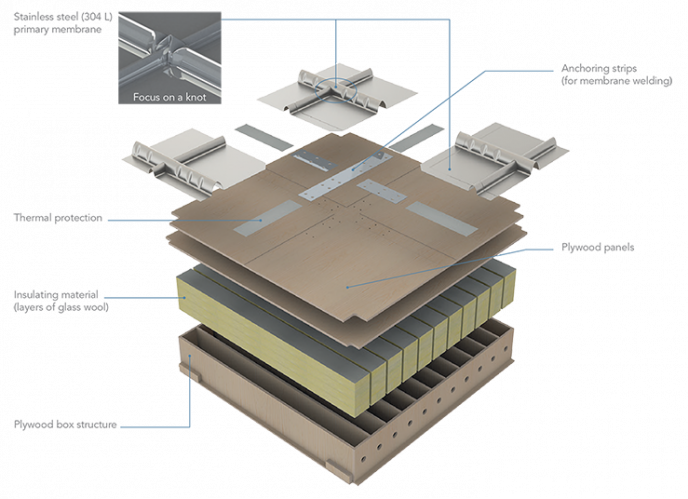 Stainless steel (304 L)
primary membrane

Focus on a knot

Anchoring strips
(for membrane welding)

Thermal protection

Plywood panels

Insulating material
(layers of glass wool)

Plywood box structure