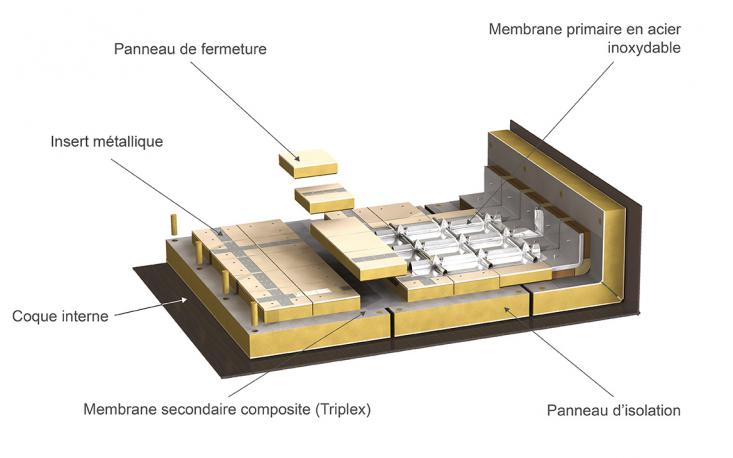 Panneau de fermeture

Membrane primaire en acier inoxydable

Insert métallique

Coque interne

Membrane secondaire composite (Triplex)

Panneau d'isolation